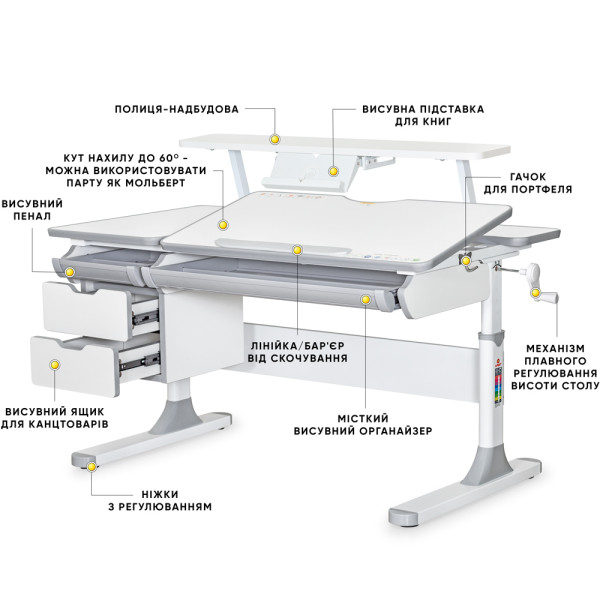 ПОЛИЦЯ-НАДБУДОВА

ВИСУВНА ПІДСТАВКА ДЛЯ КНИГ

КУТ НАХИЛУ ДО 60° – МОЖНА ВИКОРИСТОВУВАТИ ПАРТУ ЯК МОЛЬБЕРТ

ГАЧОК ДЛЯ ПОРТФЕЛЯ

ВИСУВНИЙ ПЕНАЛ

ЛІНІЙКА/БАР'ЄР ВІД СКОЧУВАННЯ

МЕХАНІЗМ ПЛАВНОГО РЕГУЛЮВАННЯ ВИСОТИ СТОЛУ

ВИСУВНИЙ ЯЩИК ДЛЯ КАНЦТОВАРІВ

МІСТКИЙ ВИСУВНИЙ ОРГАНАЙЗЕР

НІЖКИ З РЕГУЛЮВАННЯМ